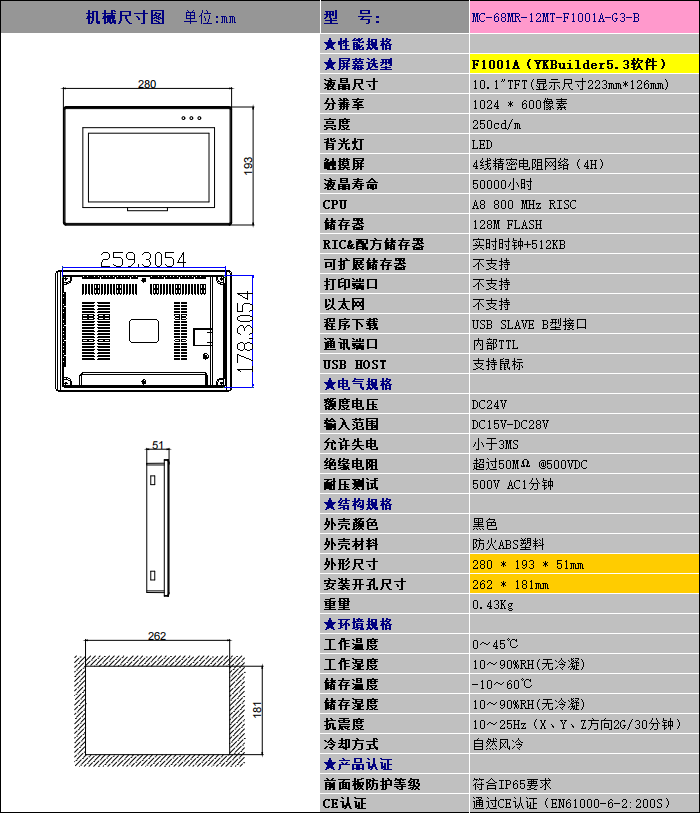 机械尺寸图 单位:mm

280

193

259.3054

178.3054

51

262

181

| 型 号: | MC-68MR-12MT-F1001A-G3-B |
|---|---|
| ★性能规格 | |
| ★屏幕选型 | F1001A（YKBuilder5.3软件） |
| 液晶尺寸 | 10.1"TFT(显示尺寸223mm*126mm) |
| 分辨率 | 1024 * 600像素 |
| 亮度 | 250cd/m |
| 背光灯 | LED |
| 触摸屏 | 4线精密电阻网络（4H） |
| 液晶寿命 | 50000小时 |
| CPU | A8 800 MHz RISC |
| 储存器 | 128M FLASH |
| RIC&配方储存器 | 实时时钟+512KB |
| 可扩展储存器 | 不支持 |
| 打印端口 | 不支持 |
| 以太网 | 不支持 |
| 程序下载 | USB SLAVE B型接口 |
| 通讯端口 | 内部TTL |
| USB HOST | 支持鼠标 |
| ★电气规格 | |
| 额度电压 | DC24V |
| 输入范围 | DC15V-DC28V |
| 允许失电 | 小于3MS |
| 绝缘电阻 | 超过50MΩ @500VDC |
| 耐压测试 | 500V AC1分钟 |
| ★结构规格 | |
| 外壳颜色 | 黑色 |
| 外壳材料 | 防火ABS塑料 |
| 外形尺寸 | 280 * 193 * 51mm |
| 安装开孔尺寸 | 262 * 181mm |
| 重量 | 0.43Kg |
| ★环境规格 | |
| 工作温度 | 0～45℃ |
| 工作湿度 | 10～90%RH(无冷凝) |
| 储存温度 | -10～60℃ |
| 储存湿度 | 10～90%RH(无冷凝) |
| 抗震度 | 10～25Hz（X、Y、Z方向2G/30分钟） |
| 冷却方式 | 自然风冷 |
| ★产品认证 | |
| 前面板防护等级 | 符合IP65要求 |
| CE认证 | 通过CE认证（EN61000-6-2:200S） |