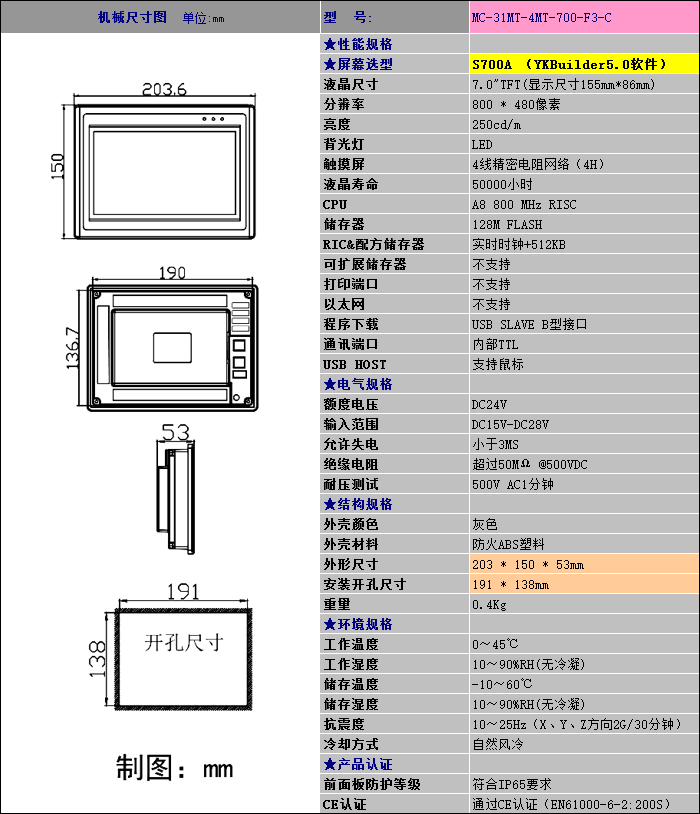 机械尺寸图 单位:mm

203.6

150

190

136.7

53

191

138

开孔尺寸

制图：mm

| 型 号: | MC-31MT-4MT-700-F3-C |
|---|---|
| ★性能规格 | |
| ★屏幕选型 | S700A （YKBuilder5.0软件） |
| 液晶尺寸 | 7.0"TFT(显示尺寸155mm*86mm) |
| 分辨率 | 800 * 480像素 |
| 亮度 | 250cd/m |
| 背光灯 | LED |
| 触摸屏 | 4线精密电阻网络（4H） |
| 液晶寿命 | 50000小时 |
| CPU | A8 800 MHz RISC |
| 储存器 | 128M FLASH |
| RIC&配方储存器 | 实时时钟+512KB |
| 可扩展储存器 | 不支持 |
| 打印端口 | 不支持 |
| 以太网 | 不支持 |
| 程序下载 | USB SLAVE B型接口 |
| 通讯端口 | 内部TTL |
| USB HOST | 支持鼠标 |
| ★电气规格 | |
| 额度电压 | DC24V |
| 输入范围 | DC15V-DC28V |
| 允许失电 | 小于3MS |
| 绝缘电阻 | 超过50MΩ @500VDC |
| 耐压测试 | 500V AC1分钟 |
| ★结构规格 | |
| 外壳颜色 | 灰色 |
| 外壳材料 | 防火ABS塑料 |
| 外形尺寸 | 203 * 150 * 53mm |
| 安装开孔尺寸 | 191 * 138mm |
| 重量 | 0.4Kg |
| ★环境规格 | |
| 工作温度 | 0～45℃ |
| 工作湿度 | 10～90%RH(无冷凝) |
| 储存温度 | -10～60℃ |
| 储存湿度 | 10～90%RH(无冷凝) |
| 抗震度 | 10～25Hz（X、Y、Z方向2G/30分钟） |
| 冷却方式 | 自然风冷 |
| ★产品认证 | |
| 前面板防护等级 | 符合IP65要求 |
| CE认证 | 通过CE认证（EN61000-6-2:200S） |