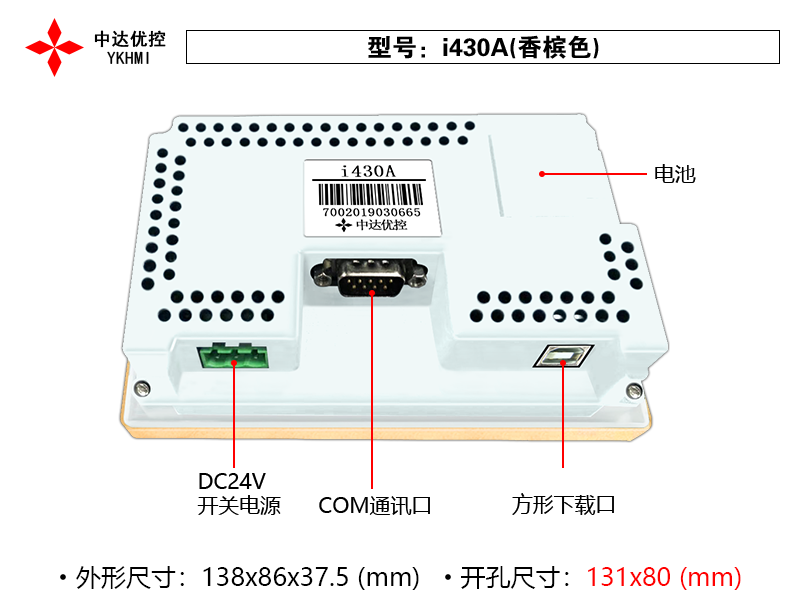 中达优控
YKHMI

型号：i430A(香槟色)

i430A
7002019030665
中达优控

电池

DC24V
开关电源

COM通讯口

方形下载口

• 外形尺寸：138x86x37.5 (mm) • 开孔尺寸：131x80 (mm)